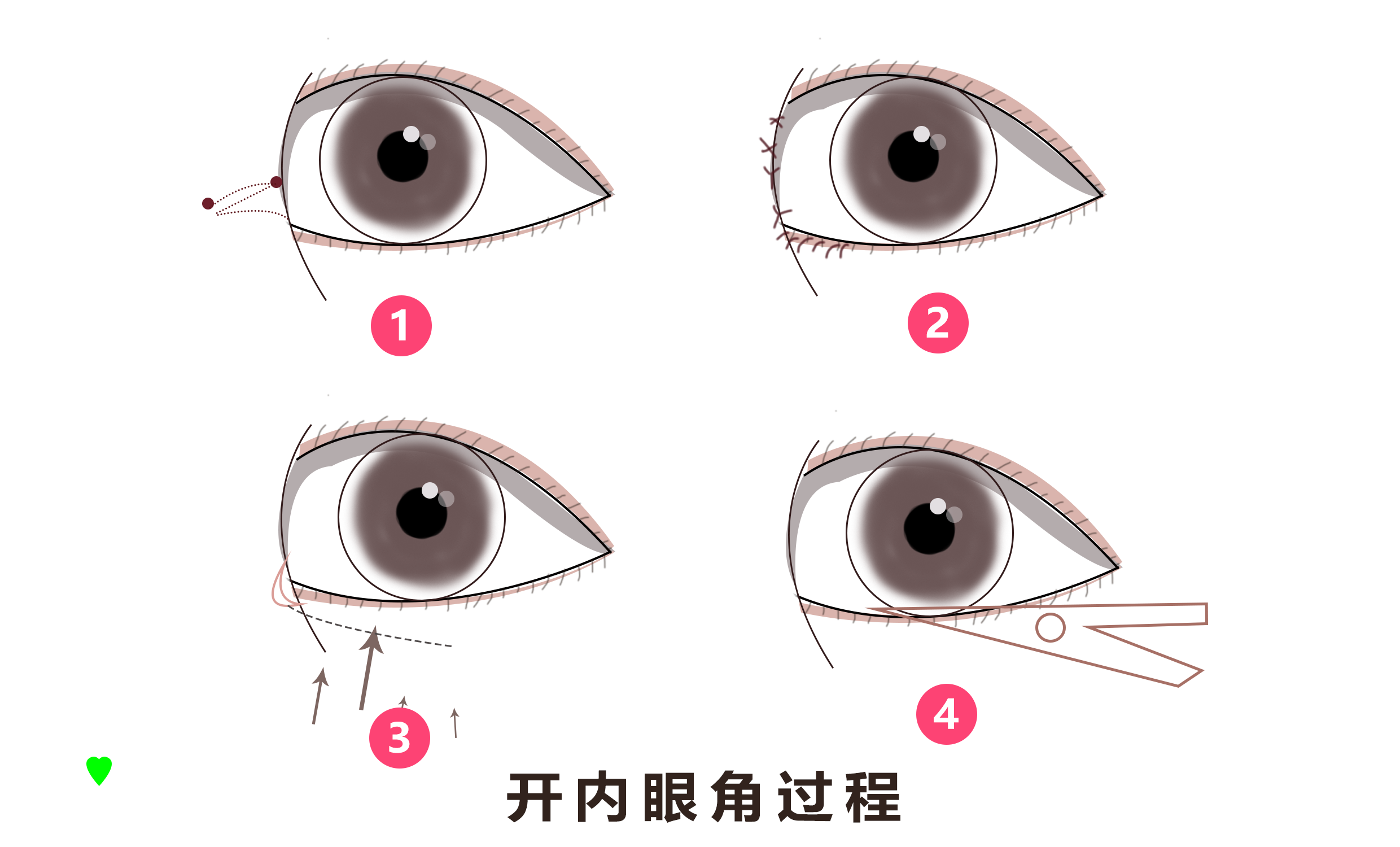 1

2

3

4

开内眼角过程